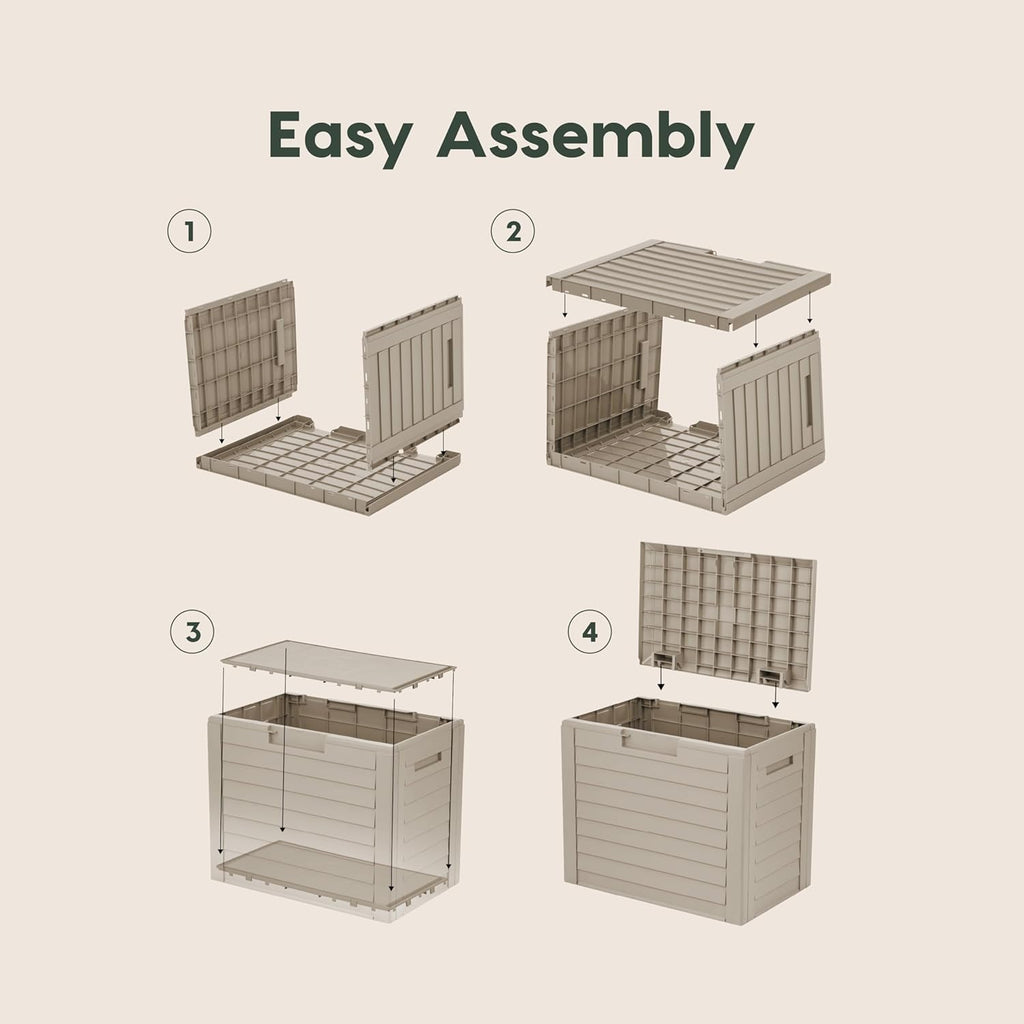 Easy Assembly

1

2

3

4